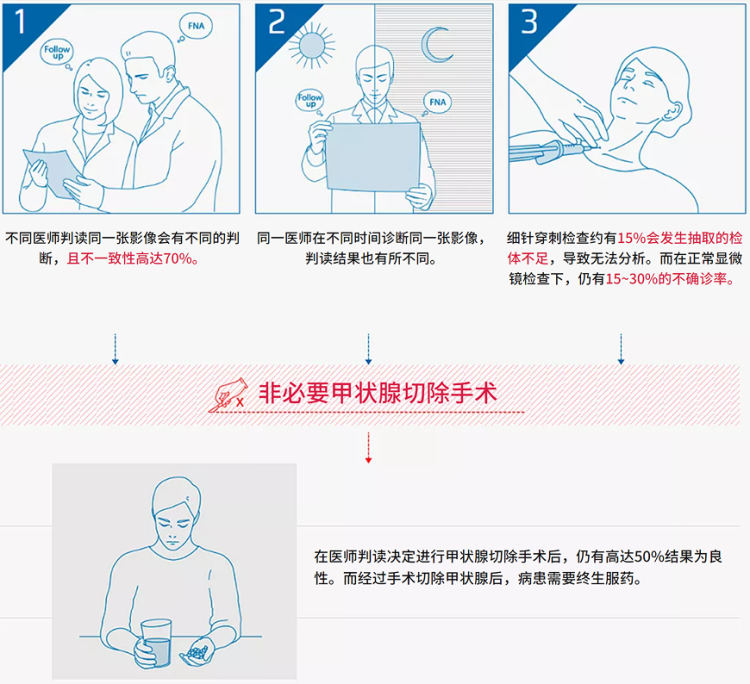 1

Follow up

FNA

不同医师判读同一张影像会有不同的判断，且不一致性高达70%。

2

Follow up

FNA

同一医师在不同时间诊断同一张影像，判读结果也有所不同。

3

细针穿刺检查约有15%会发生抽取的检体不足，导致无法分析。而在正常显微镜检查下，仍有15~30%的不确诊率。

非必要甲状腺切除手术

在医师判读决定进行甲状腺切除手术后，仍有高达50%结果为良性。而经过手术切除甲状腺后，病患需要终生服药。